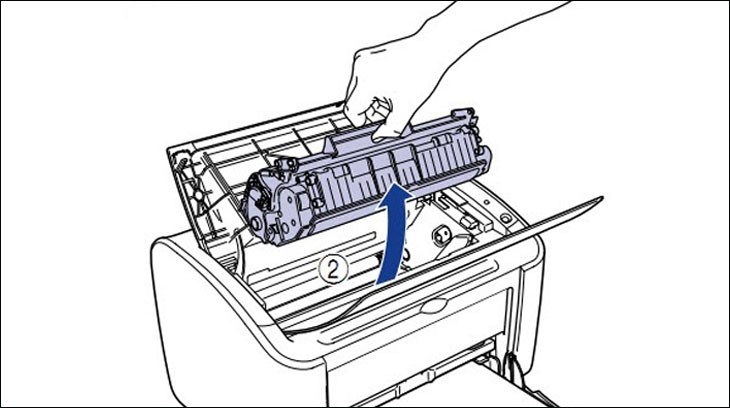 ②